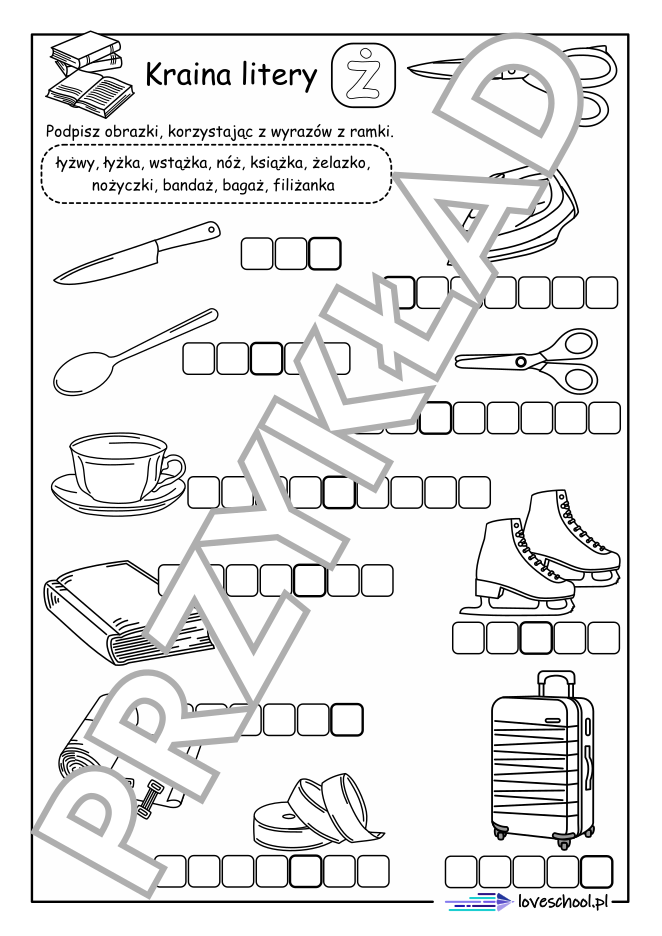 Kraina litery ż

Podpisz obrazki, korzystając z wyrazów z ramki.

łyżwy, łyżka, wstążka, nóż, książka, żelazko, nożyczki, bandaż, bagaż, filiżanka

PRZYKŁAD

loveschool.pl