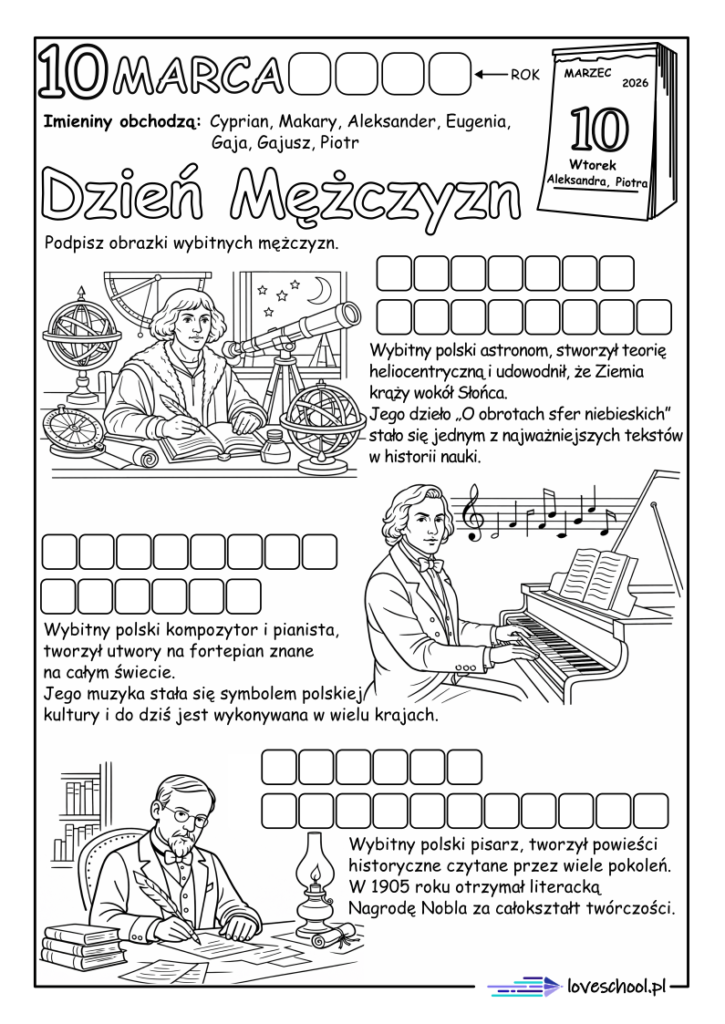 10 MARCA ← ROK

MARZEC 2026
10
Wtorek
Aleksandra, Piotra

Imieniny obchodzą: Cyprian, Makary, Aleksander, Eugenia, Gaja, Gajusz, Piotr

Dzień Mężczyzn

Podpisz obrazki wybitnych mężczyzn.

Wybitny polski astronom, stworzył teorię heliocentryczną i udowodnił, że Ziemia krąży wokół Słońca.
Jego dzieło „O obrotach sfer niebieskich” stało się jednym z najważniejszych tekstów w historii nauki.

Wybitny polski kompozytor i pianista, tworzył utwory na fortepian znane na całym świecie.
Jego muzyka stała się symbolem polskiej kultury i do dziś jest wykonywana w wielu krajach.

Wybitny polski pisarz, tworzył powieści historyczne czytane przez wiele pokoleń.
W 1905 roku otrzymał literacką Nagrodę Nobla za całokształt twórczości.

loveschool.pl